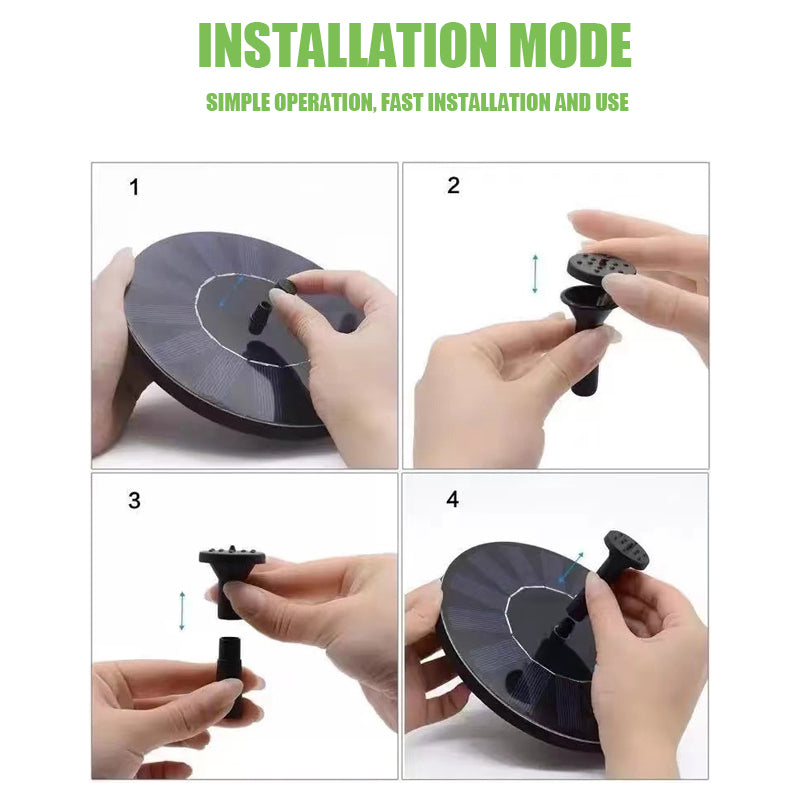 INSTALLATION MODE

SIMPLE OPERATION, FAST INSTALLATION AND USE

1

2

3

4